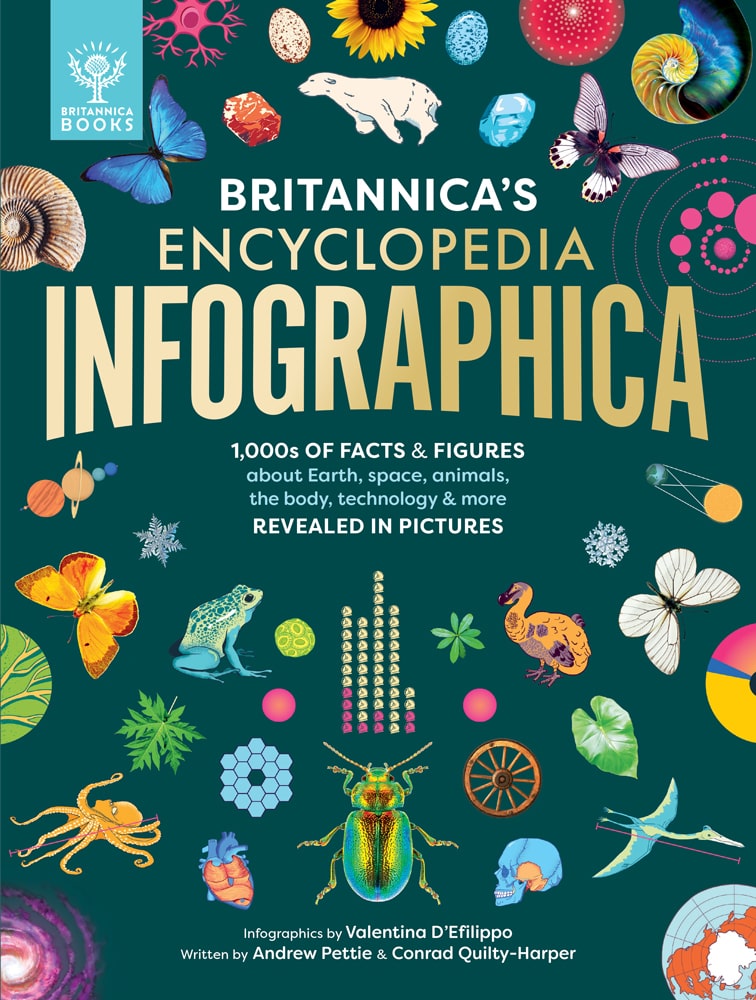 BRITANNICA BOOKS

BRITANNICA'S
ENCYCLOPEDIA
INFOGRAPHICA

1,000s OF FACTS & FIGURES
about Earth, space, animals, the body, technology & more
REVEALED IN PICTURES

Infographics by Valentina D'Efilippo
Written by Andrew Pettie & Conrad Quilty-Harper